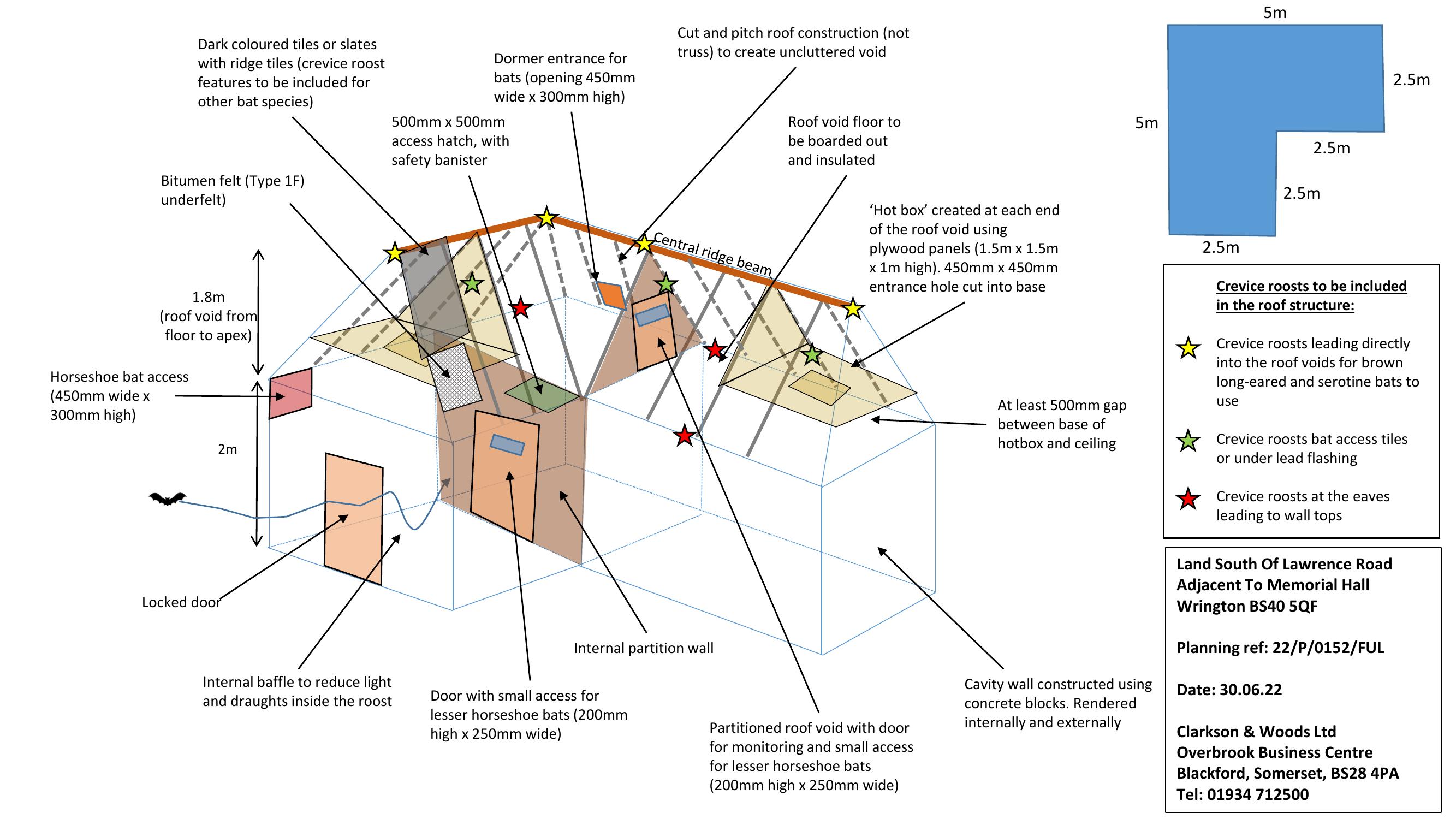 Dark coloured tiles or slates with ridge tiles (crevice roost features to be included for other bat species)

Dormer entrance for bats (opening 450mm wide x 300mm high)

Cut and pitch roof construction (not truss) to create uncluttered void

500mm x 500mm access hatch, with safety banister

Roof void floor to be boarded out and insulated

Bitumen felt (Type 1F) underfelt)

'Hot box' created at each end of the roof void using plywood panels (1.5m x 1.5m x 1m high). 450mm x 450mm entrance hole cut into base

Central ridge beam

1.8m (roof void from floor to apex)

Horseshoe bat access (450mm wide x 300mm high)

2m

At least 500mm gap between base of hotbox and ceiling

Locked door

Internal partition wall

Internal baffle to reduce light and draughts inside the roost

Door with small access for lesser horseshoe bats (200mm high x 250mm wide)

Partitioned roof void with door for monitoring and small access for lesser horseshoe bats (200mm high x 250mm wide)

Cavity wall constructed using concrete blocks. Rendered internally and externally

5m

2.5m

5m

2.5m

2.5m

2.5m

Crevice roosts to be included in the roof structure:

Crevice roosts leading directly into the roof voids for brown long-eared and serotine bats to use

Crevice roosts bat access tiles or under lead flashing

Crevice roosts at the eaves leading to wall tops

Land South Of Lawrence Road Adjacent To Memorial Hall Wrington BS40 5QF

Planning ref: 22/P/0152/FUL

Date: 30.06.22

Clarkson & Woods Ltd Overbrook Business Centre Blackford, Somerset, BS28 4PA Tel: 01934 712500